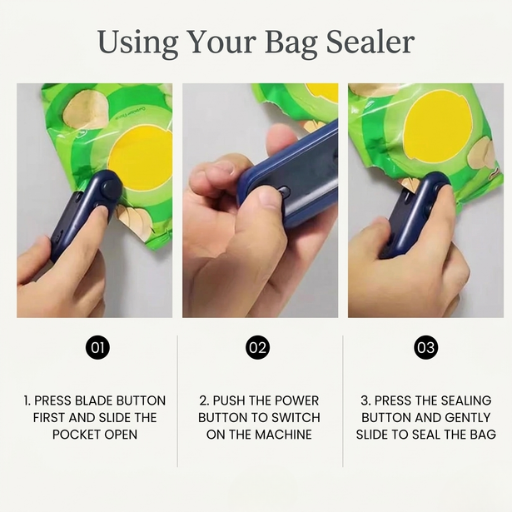 Using Your Bag Sealer

01

1. PRESS BLADE BUTTON FIRST AND SLIDE THE POCKET OPEN

02

2. PUSH THE POWER BUTTON TO SWITCH ON THE MACHINE

03

3. PRESS THE SEALING BUTTON AND GENTLY SLIDE TO SEAL THE BAG